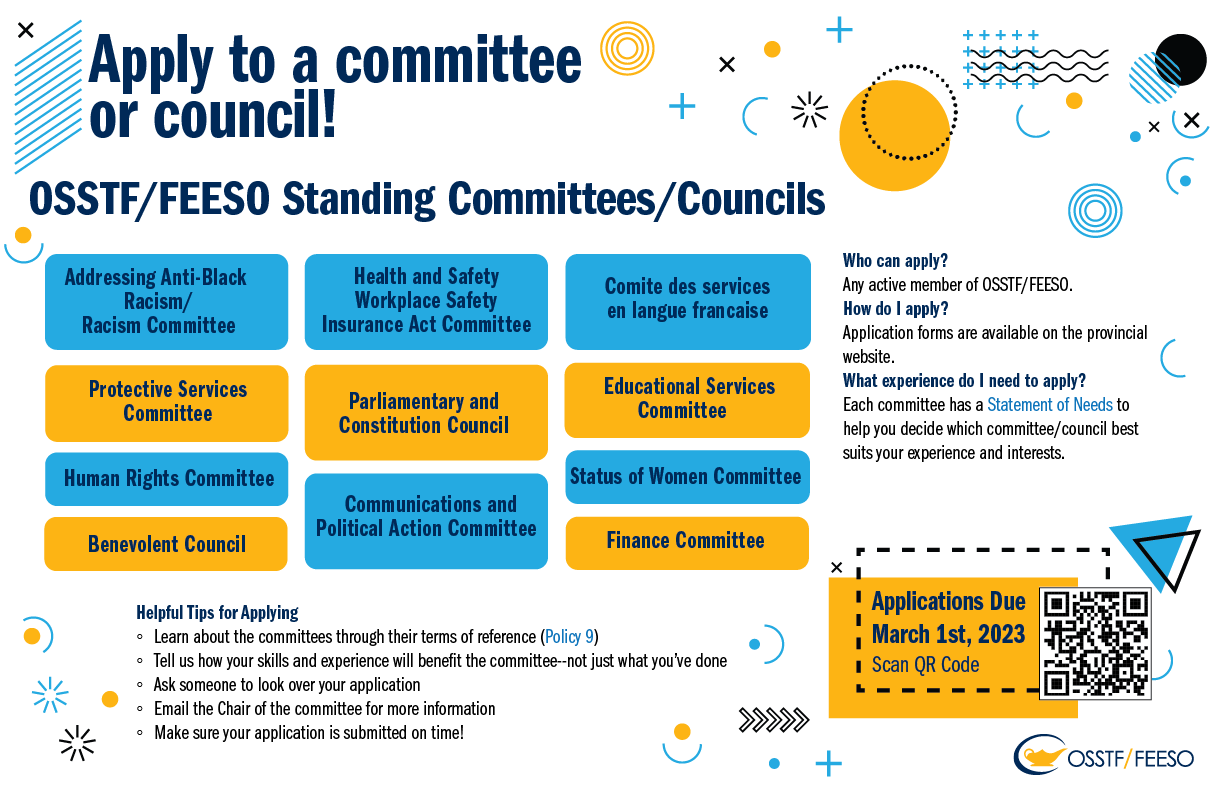 Apply to a committee or council!

OSSTF/FEESO Standing Committees/Councils

Addressing Anti-Black Racism/ Racism Committee

Protective Services Committee

Human Rights Committee

Benevolent Council

Health and Safety Workplace Safety Insurance Act Committee

Parliamentary and Constitution Council

Communications and Political Action Committee

Comite des services en langue francaise

Educational Services Committee

Status of Women Committee

Finance Committee

Who can apply?
Any active member of OSSTF/FEESO.
How do I apply?
Application forms are available on the provincial website.
What experience do I need to apply?
Each committee has a Statement of Needs to help you decide which committee/council best suits your experience and interests.

Helpful Tips for Applying
◦ Learn about the committees through their terms of reference (Policy 9)
◦ Tell us how your skills and experience will benefit the committee--not just what you've done
◦ Ask someone to look over your application
◦ Email the Chair of the committee for more information
◦ Make sure your application is submitted on time!

Applications Due
March 1st, 2023
Scan QR Code

OSSTF/FEESO